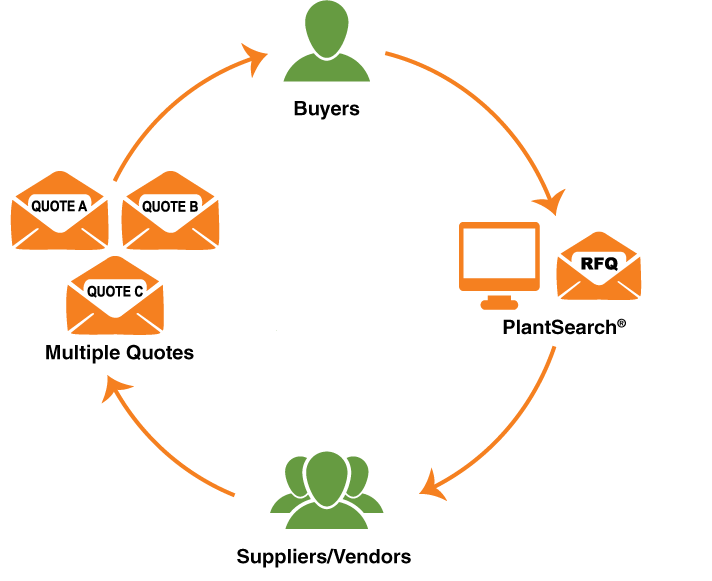 Buyers

RFQ

PlantSearch®

Suppliers/Vendors

QUOTE A

QUOTE B

QUOTE C

Multiple Quotes